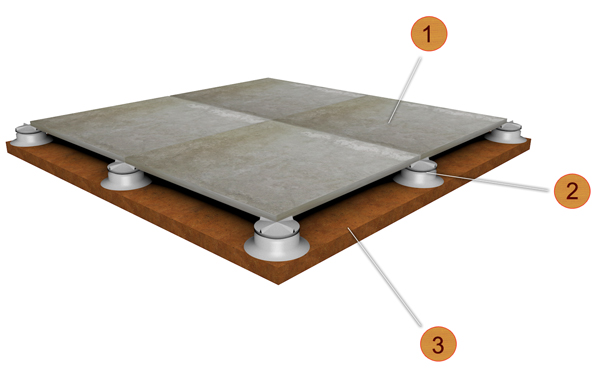 1
2
3